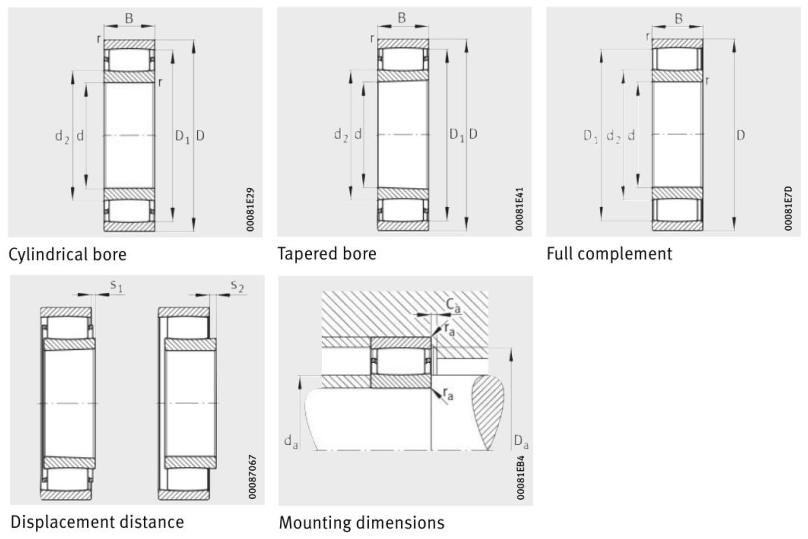 B
r
r
$d_2$ d
$D_1$ D
00081E29
Cylindrical bore

B
r
$d_2$ d
$D_1$ D
00081E41
Tapered bore

B
r
r
$D_1$ $d_2$ d
D
00081E7D
Full complement

$s_1$
$s_2$
00087067
Displacement distance

$C_a$
$r_a$
$r_a$
$d_a$
$D_a$
00081EB4
Mounting dimensions